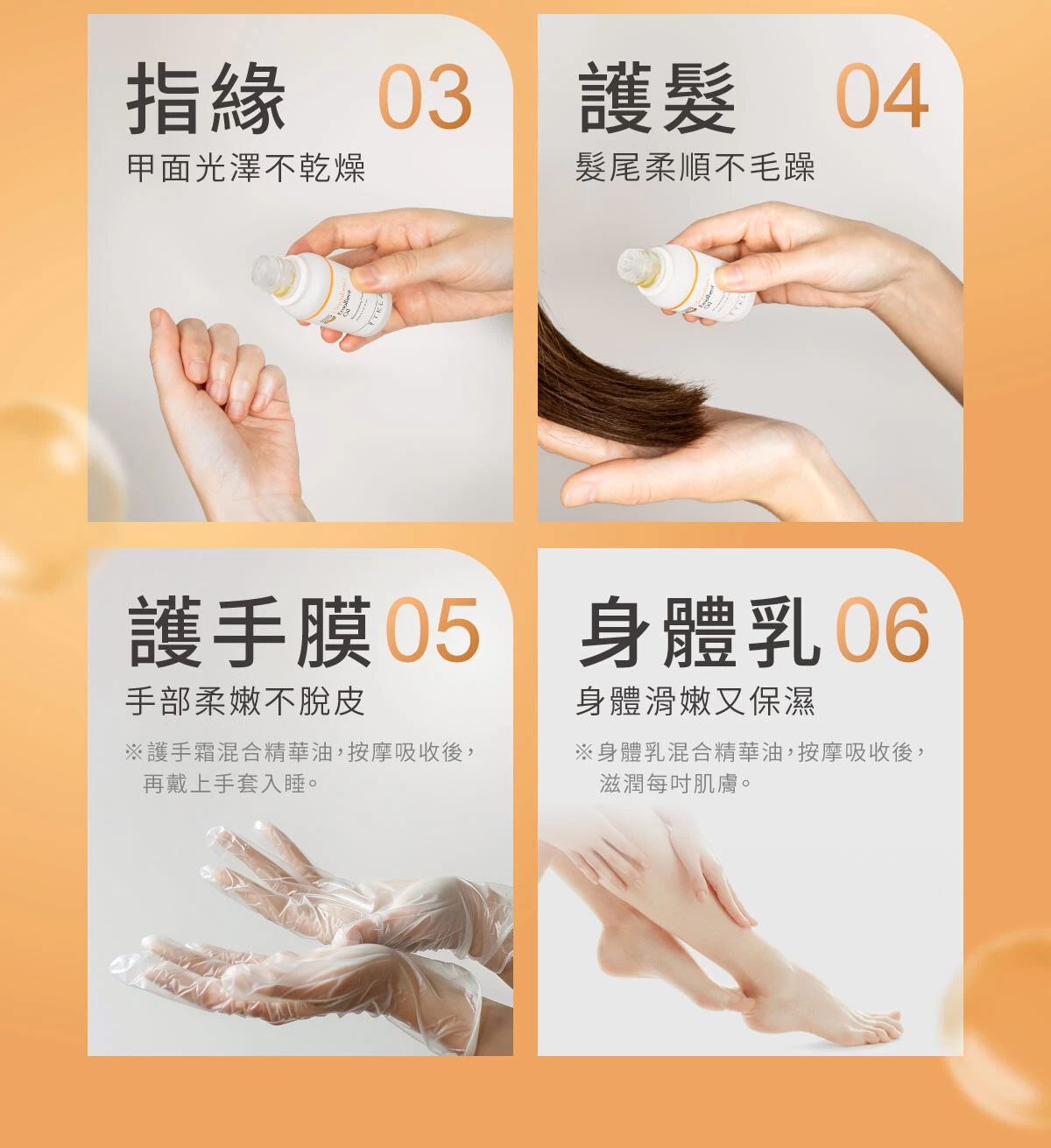 指緣 03

甲面光澤不乾燥

護髮 04

髮尾柔順不毛躁

護手膜 05

手部柔嫩不脫皮

※護手霜混合精華油,按摩吸收後,再戴上手套入睡。

身體乳 06

身體滑嫩又保濕

※身體乳混合精華油,按摩吸收後,滋潤每吋肌膚。